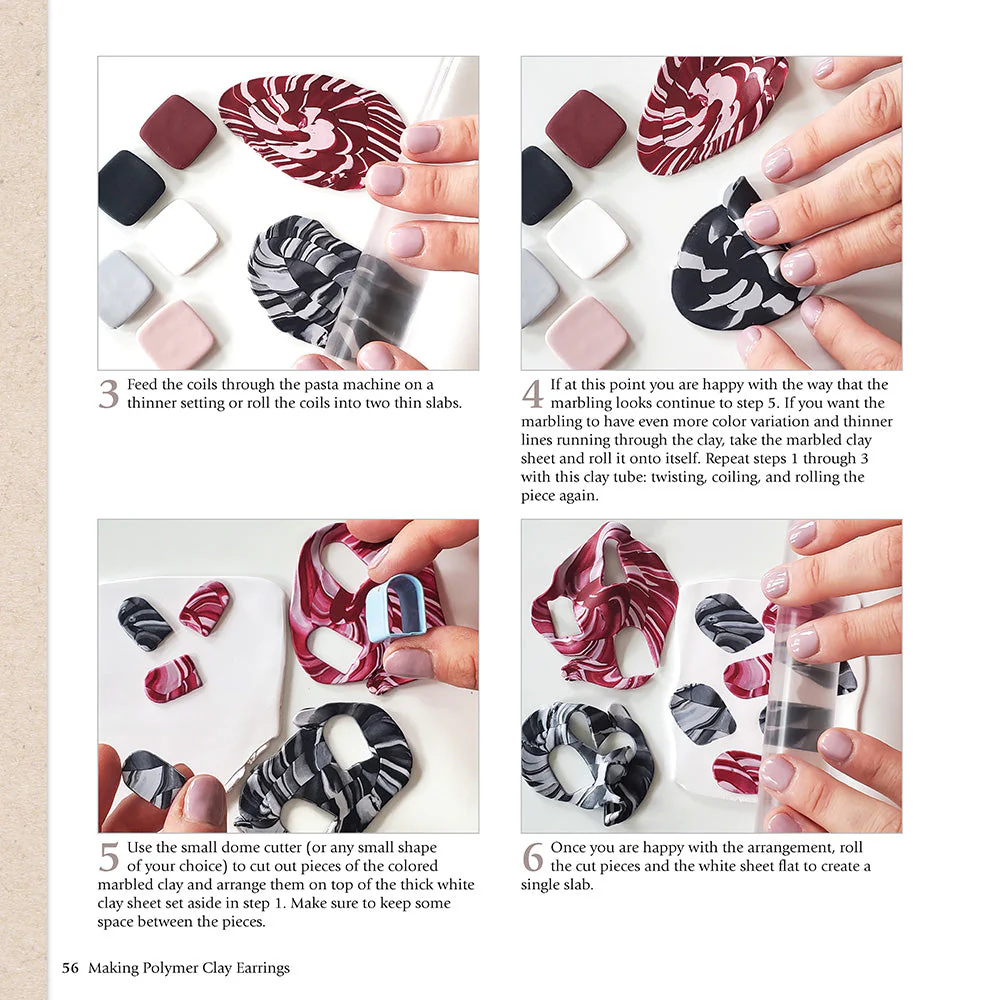 3 Feed the coils through the pasta machine on a thinner setting or roll the coils into two thin slabs.

4 If at this point you are happy with the way that the marbling looks continue to step 5. If you want the marbling to have even more color variation and thinner lines running through the clay, take the marbled clay sheet and roll it onto itself. Repeat steps 1 through 3 with this clay tube: twisting, coiling, and rolling the piece again.

5 Use the small dome cutter (or any small shape of your choice) to cut out pieces of the colored marbled clay and arrange them on top of the thick white clay sheet set aside in step 1. Make sure to keep some space between the pieces.

6 Once you are happy with the arrangement, roll the cut pieces and the white sheet flat to create a single slab.

56 Making Polymer Clay Earrings