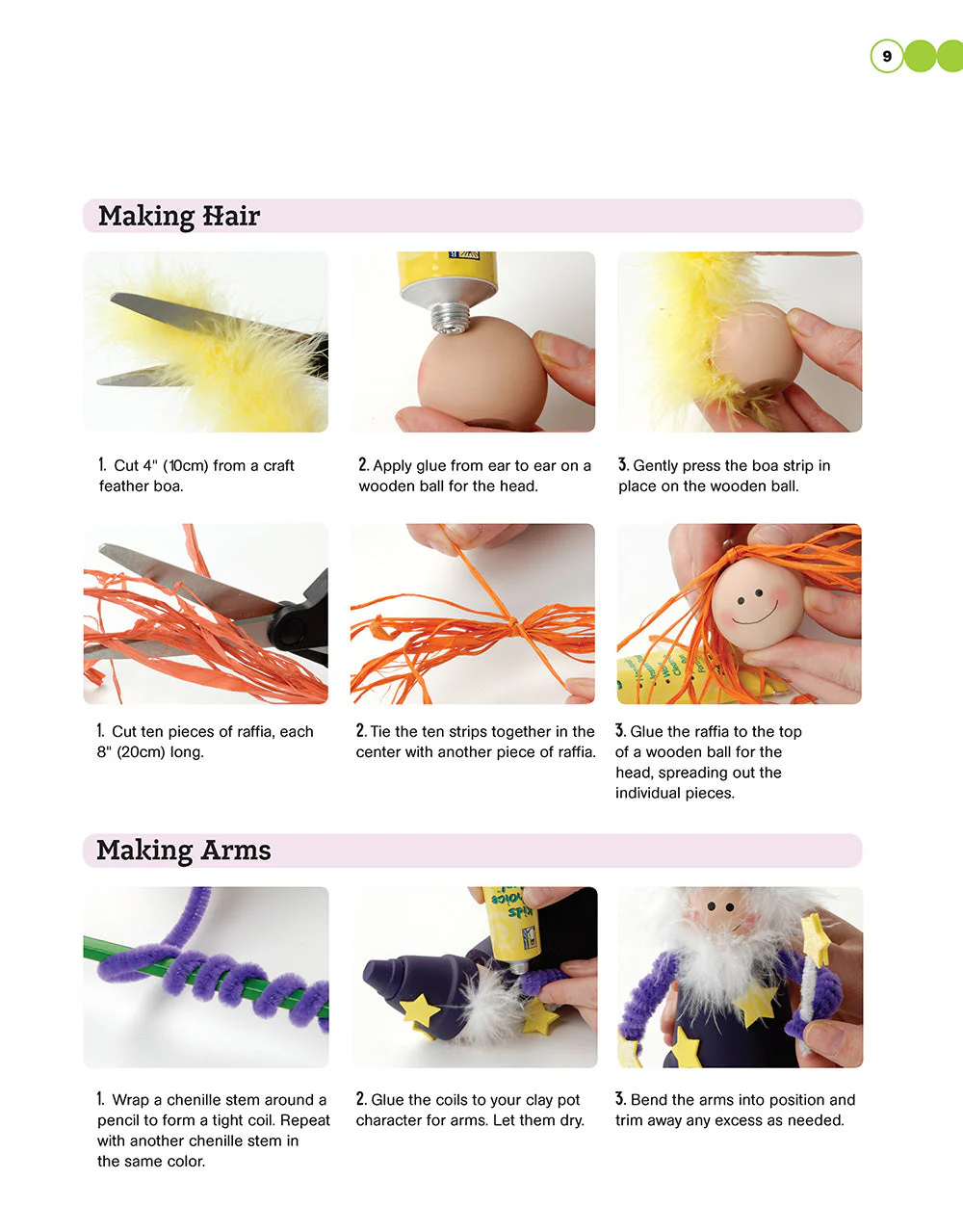 9

Making Hair

1. Cut 4" (10cm) from a craft feather boa.

2. Apply glue from ear to ear on a wooden ball for the head.

3. Gently press the boa strip in place on the wooden ball.

1. Cut ten pieces of raffia, each 8" (20cm) long.

2. Tie the ten strips together in the center with another piece of raffia.

3. Glue the raffia to the top of a wooden ball for the head, spreading out the individual pieces.

Making Arms

1. Wrap a chenille stem around a pencil to form a tight coil. Repeat with another chenille stem in the same color.

2. Glue the coils to your clay pot character for arms. Let them dry.

3. Bend the arms into position and trim away any excess as needed.